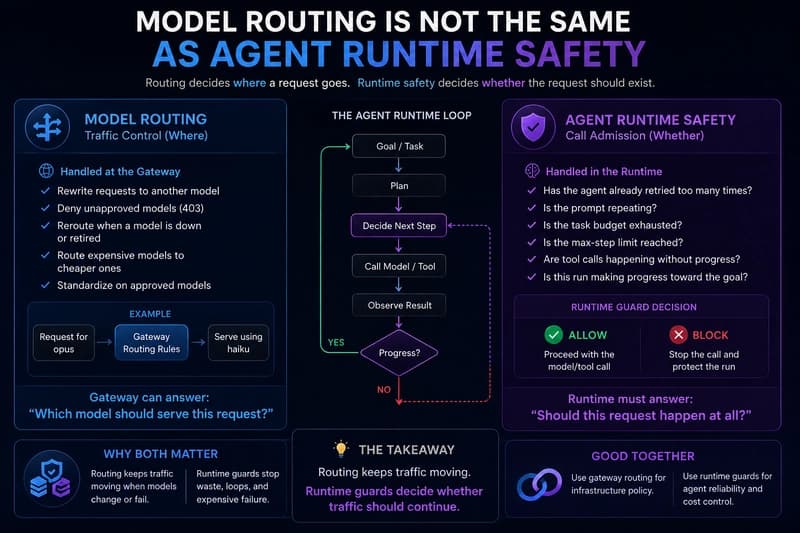 MODEL ROUTING IS NOT THE SAME
AS AGENT RUNTIME SAFETY

Routing decides where a request goes. Runtime safety decides whether the request should exist.

MODEL ROUTING
Traffic Control (Where)

Handled at the Gateway
Rewrite requests to another model
Deny unapproved models (403)
Reroute when a model is down or retired
Route expensive models to cheaper ones
Standardize on approved models

EXAMPLE
Request for opus
Gateway Routing Rules
Serve using haiku

Gateway can answer:
"Which model should serve this request?"

THE AGENT RUNTIME LOOP
Goal / Task
Plan
Decide Next Step
Call Model / Tool
Observe Result
Progress?
YES
NO

AGENT RUNTIME SAFETY
Call Admission (Whether)

Handled in the Runtime
Has the agent already retried too many times?
Is the prompt repeating?
Is the task budget exhausted?
Is the max-step limit reached?
Are tool calls happening without progress?
Is this run making progress toward the goal?

RUNTIME GUARD DECISION
ALLOW
Proceed with the model/tool call
BLOCK
Stop the call and protect the run

Runtime must answer:
"Should this request happen at all?"

WHY BOTH MATTER
Routing keeps traffic moving when models change or fail.
Runtime guards stop waste, loops, and expensive failure.

THE TAKEAWAY
Routing keeps traffic moving.
Runtime guards decide whether traffic should continue.

GOOD TOGETHER
Use gateway routing for infrastructure policy.
Use runtime guards for agent reliability and cost control.